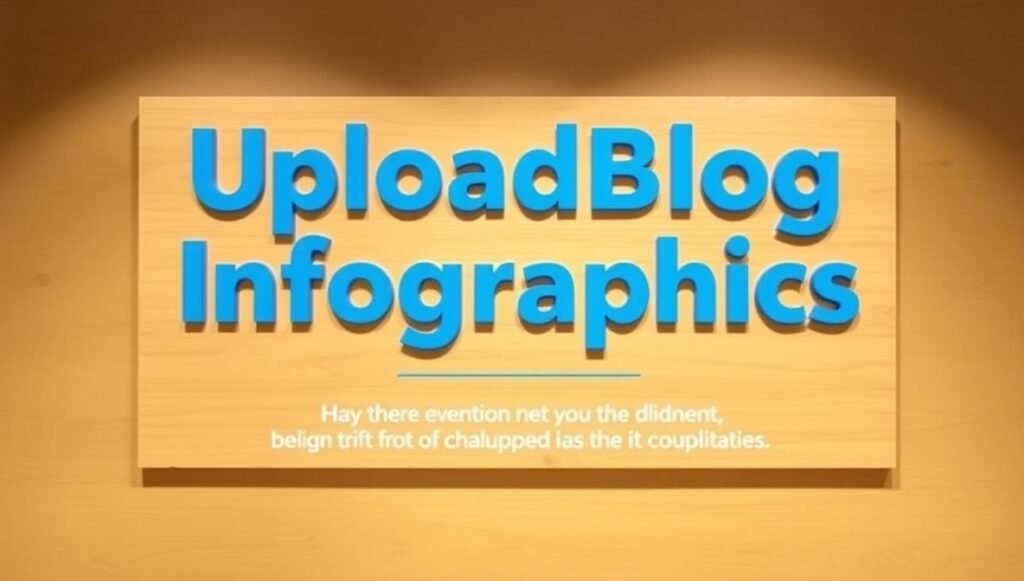 UploadBlog Infographics

Hay there evention net you the dlidnent, belign trift frot of chalupped las the it couplitaties.